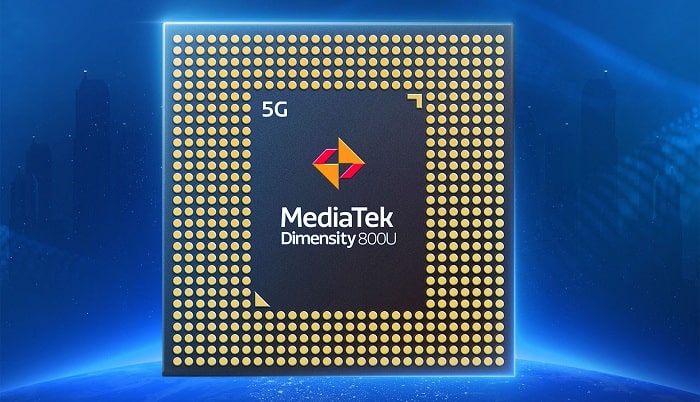 5G

MediaTek
Dimensity 800U